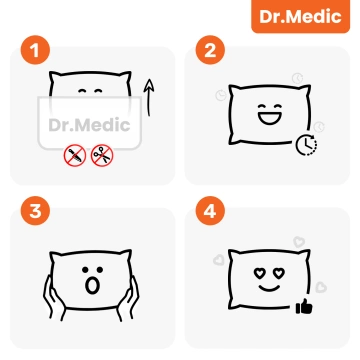 Dr.Medic

1

Dr.Medic

2

3

4