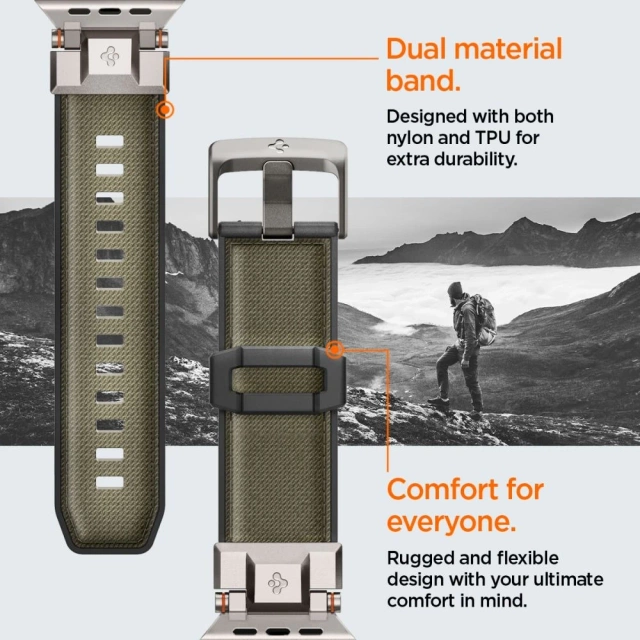 Dual material band.

Designed with both nylon and TPU for extra durability.

Comfort for everyone.

Rugged and flexible design with your ultimate comfort in mind.