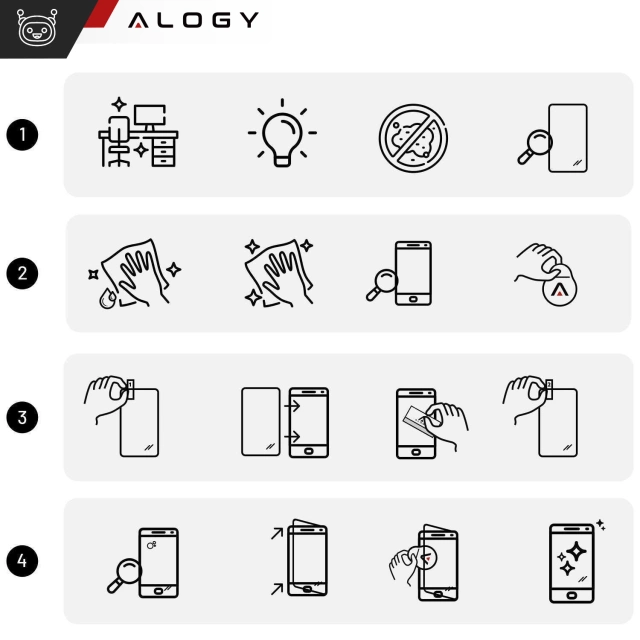 ALOGY

1

2

3

4