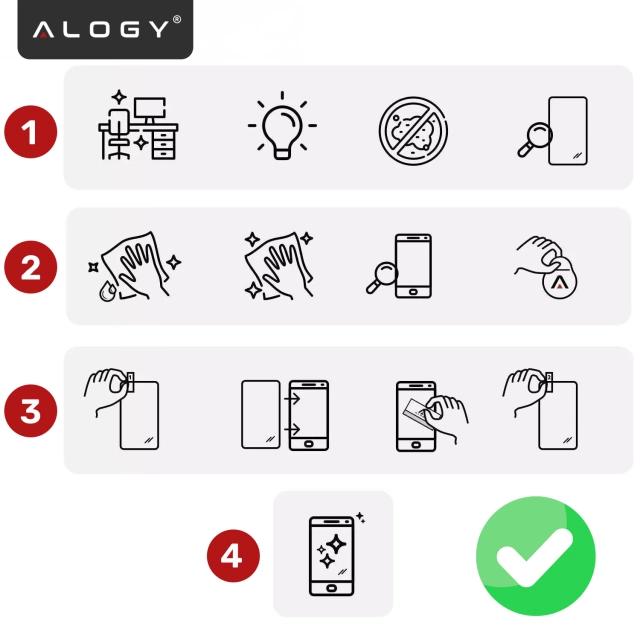 ALOGY®

1

2

3

4