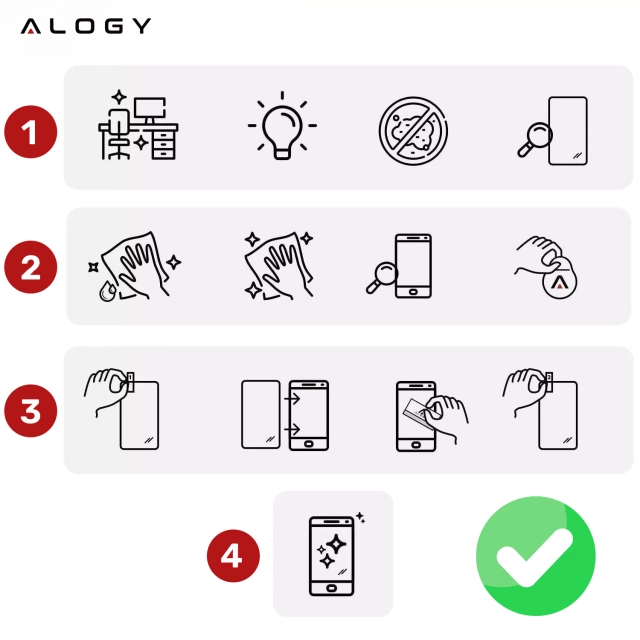 ALOGY

1

2

3

4