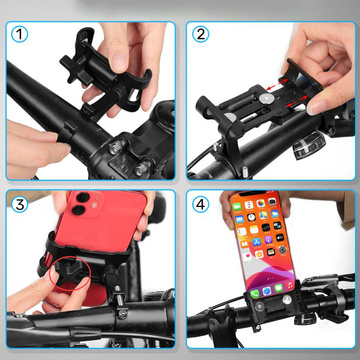 1

2

3

4